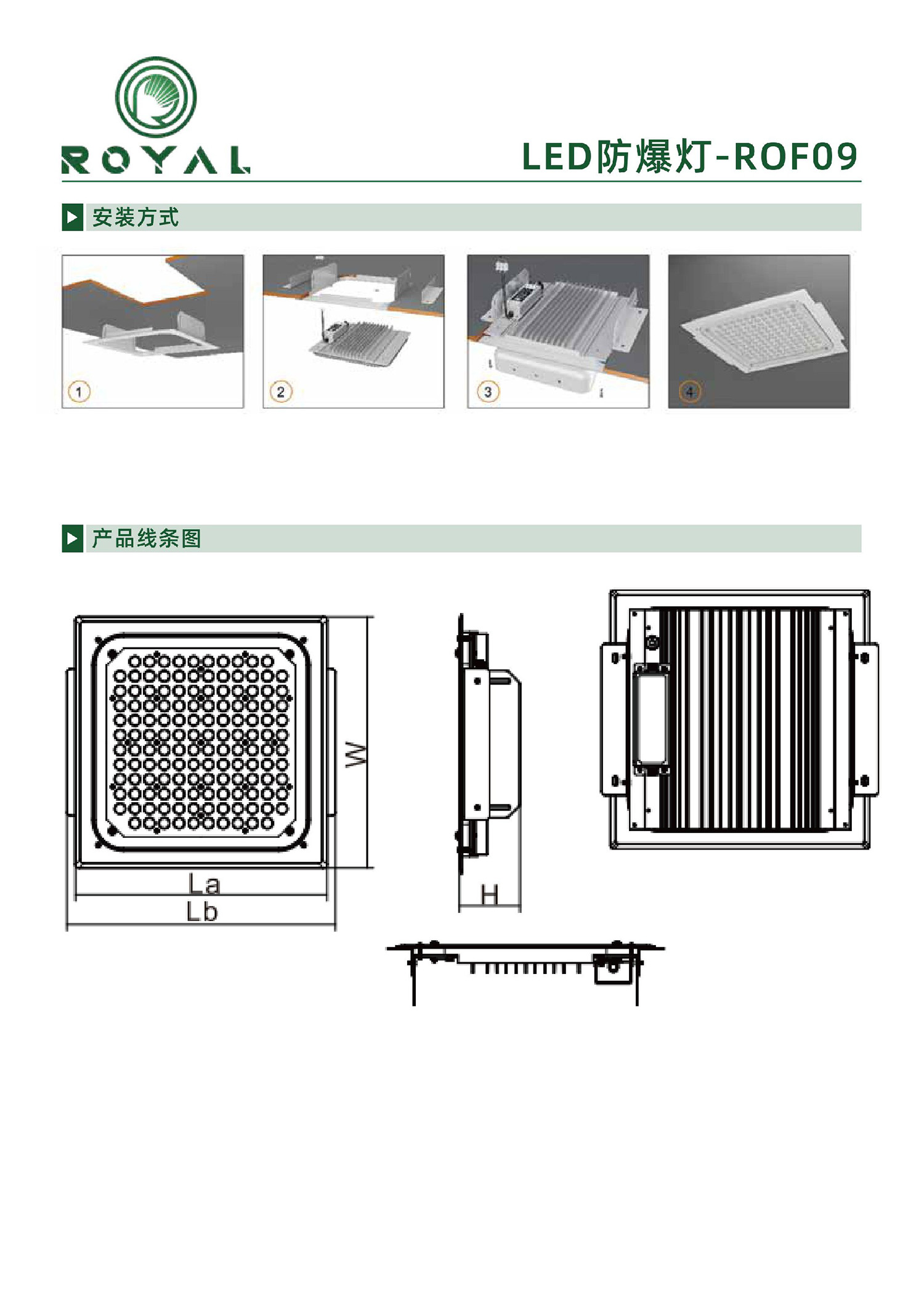 ROYAL

LED防爆灯-ROF09

安装方式

1

2

3

4

产品线条图

W

La

Lb

H